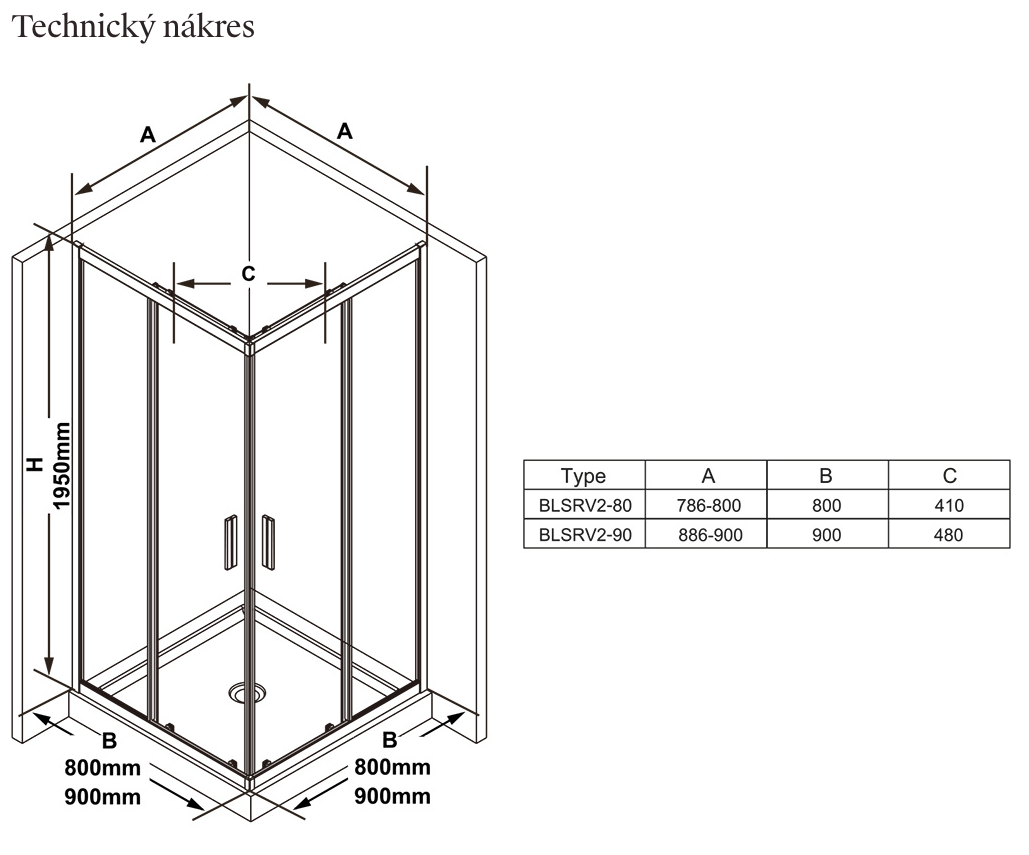 Technický nákres

A
A
C
H
1950mm
B
800mm
900mm
B
800mm
900mm

| Type | A | B | C |
|---|---|---|---|
| BLSRV2-80 | 786-800 | 800 | 410 |
| BLSRV2-90 | 886-900 | 900 | 480 |